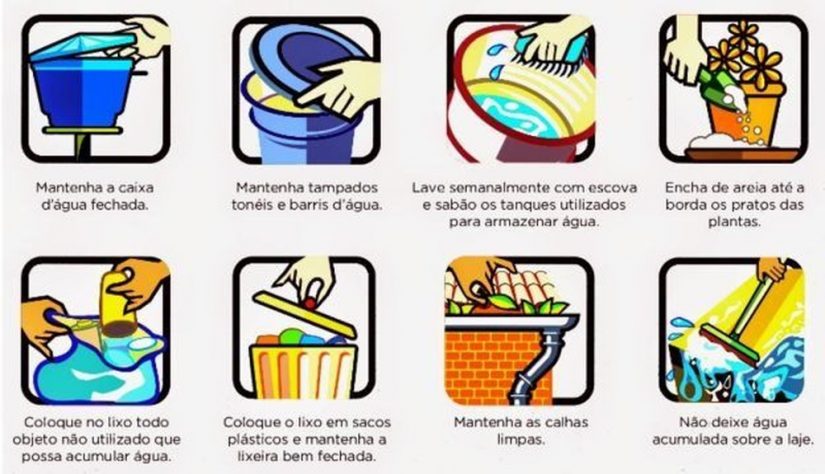 Mantenha a caixa d'água fechada.

Mantenha tampados tonéis e barris d'água.

Lave semanalmente com escova e sabão os tanques utilizados para armazenar água.

Encha de areia até a borda os pratos das plantas.

Coloque no lixo todo objeto não utilizado que possa acumular água.

Coloque o lixo em sacos plásticos e mantenha a lixeira bem fechada.

Mantenha as calhas limpas.

Não deixe água acumulada sobre a laje.